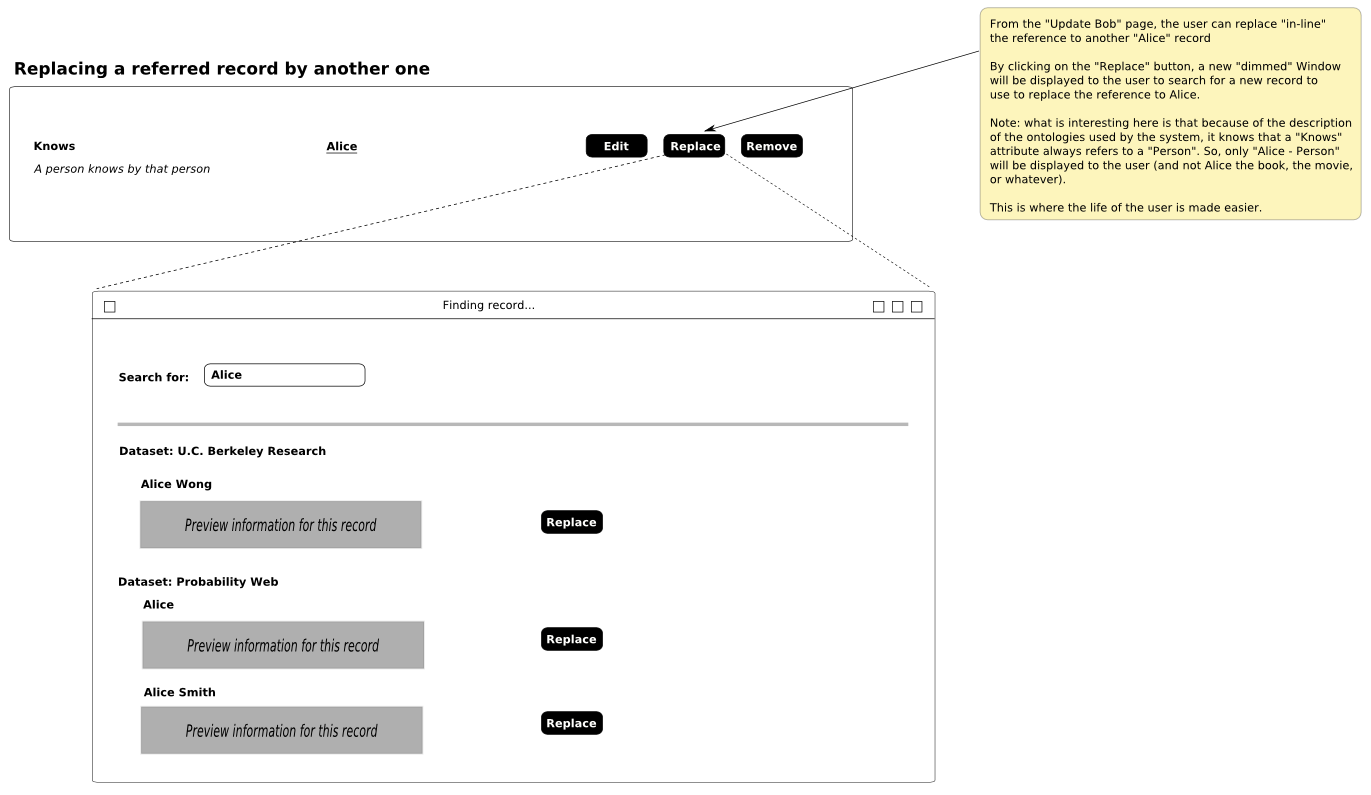 Replacing a referred record by another one

Knows
A person knows by that person

Alice

Edit Replace Remove

From the "Update Bob" page, the user can replace "in-line" the reference to another "Alice" record

By clicking on the "Replace" button, a new "dimmed" Window will be displayed to the user to search for a new record to use to replace the reference to Alice.

Note: what is interesting here is that because of the description of the ontologies used by the system, it knows that a "Knows" attribute always refers to a "Person". So, only "Alice - Person" will be displayed to the user (and not Alice the book, the movie, or whatever).

This is where the life of the user is made easier.

Finding record...

Search for: Alice

Dataset: U.C. Berkeley Research

Alice Wong

Preview information for this record

Replace

Dataset: Probability Web

Alice

Preview information for this record

Replace

Alice Smith

Preview information for this record

Replace